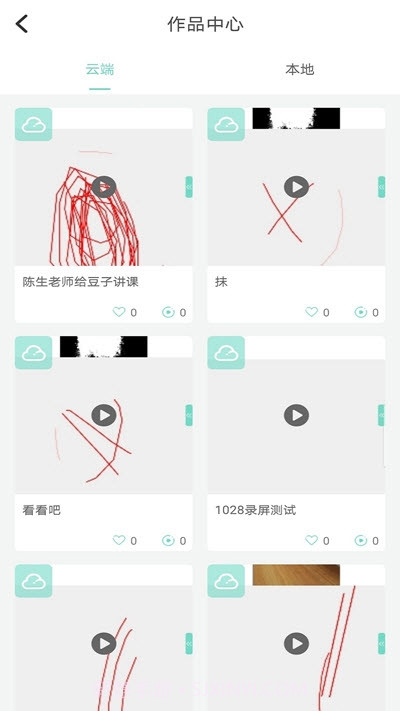 作品中心

云端

本地

陈生老师给豆子讲课

0 0

抹

0 0

看看吧

0 0

1028录屏测试

0 0