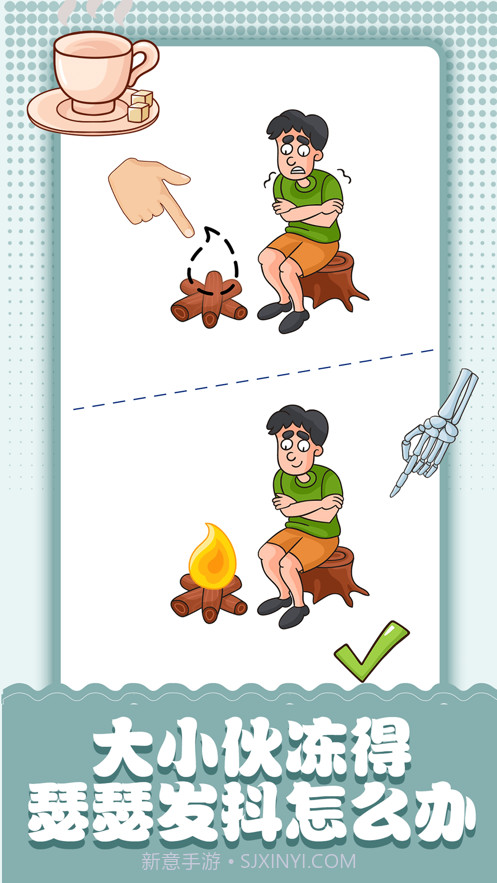 大小伙冻得
瑟瑟发抖怎么办

新意手游 • SJXINYI.COM