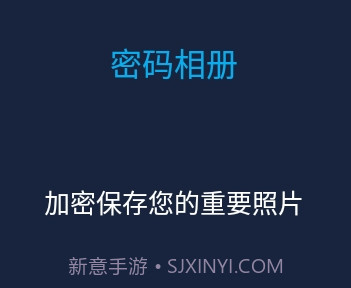 密码相册

加密保存您的重要照片

新意手游 • SJXINYI.COM